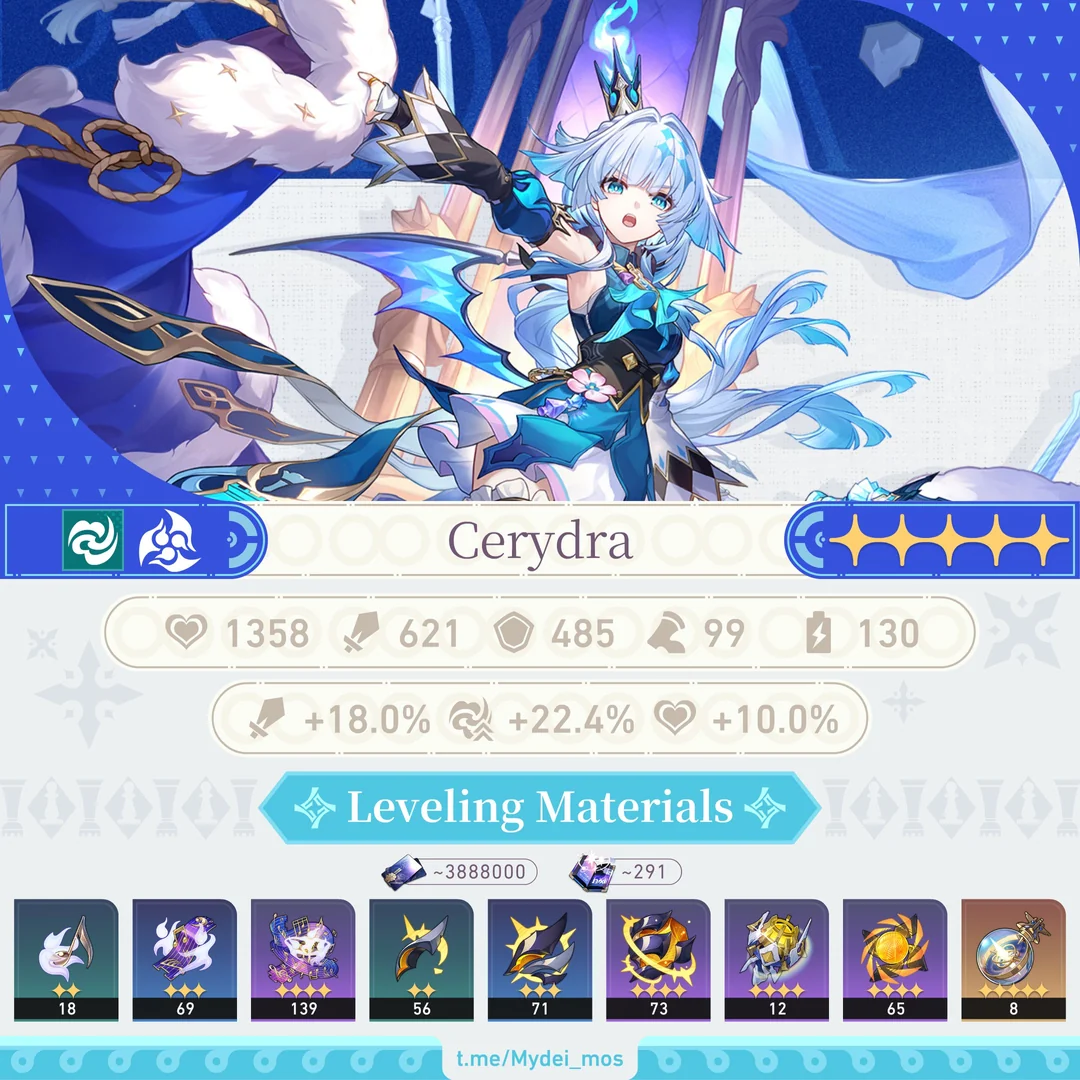 Cerydra

1358 621 485 99 130

+18.0% +22.4% +10.0%

Leveling Materials

~3888000 ~291

18 69 139 56 71 73 12 65 8

t.me/Mydei_mos