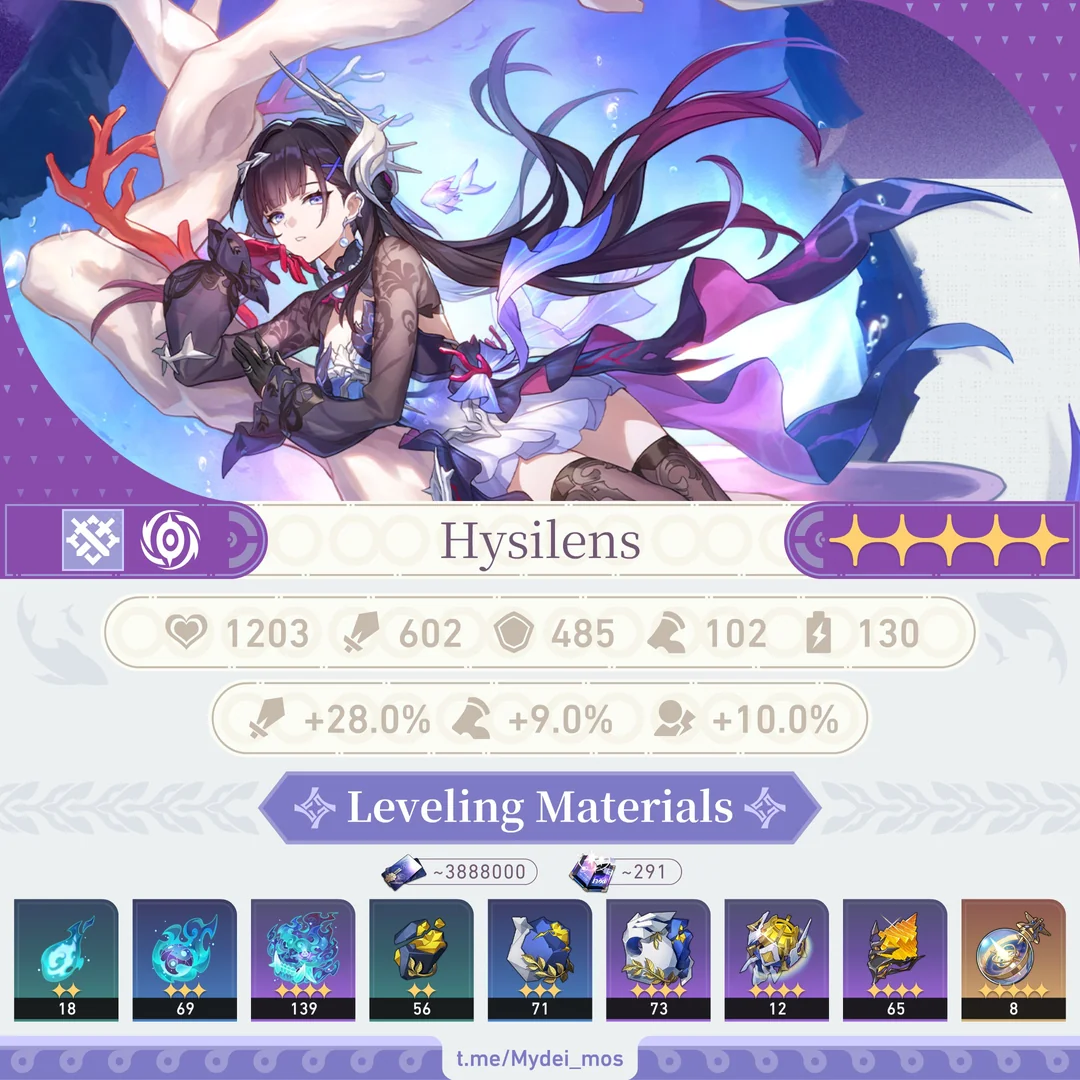 Hysilens

1203 602 485 102 130

+28.0% +9.0% +10.0%

Leveling Materials

~3888000 ~291

18 69 139 56 71 73 12 65 8

t.me/Mydei_mos