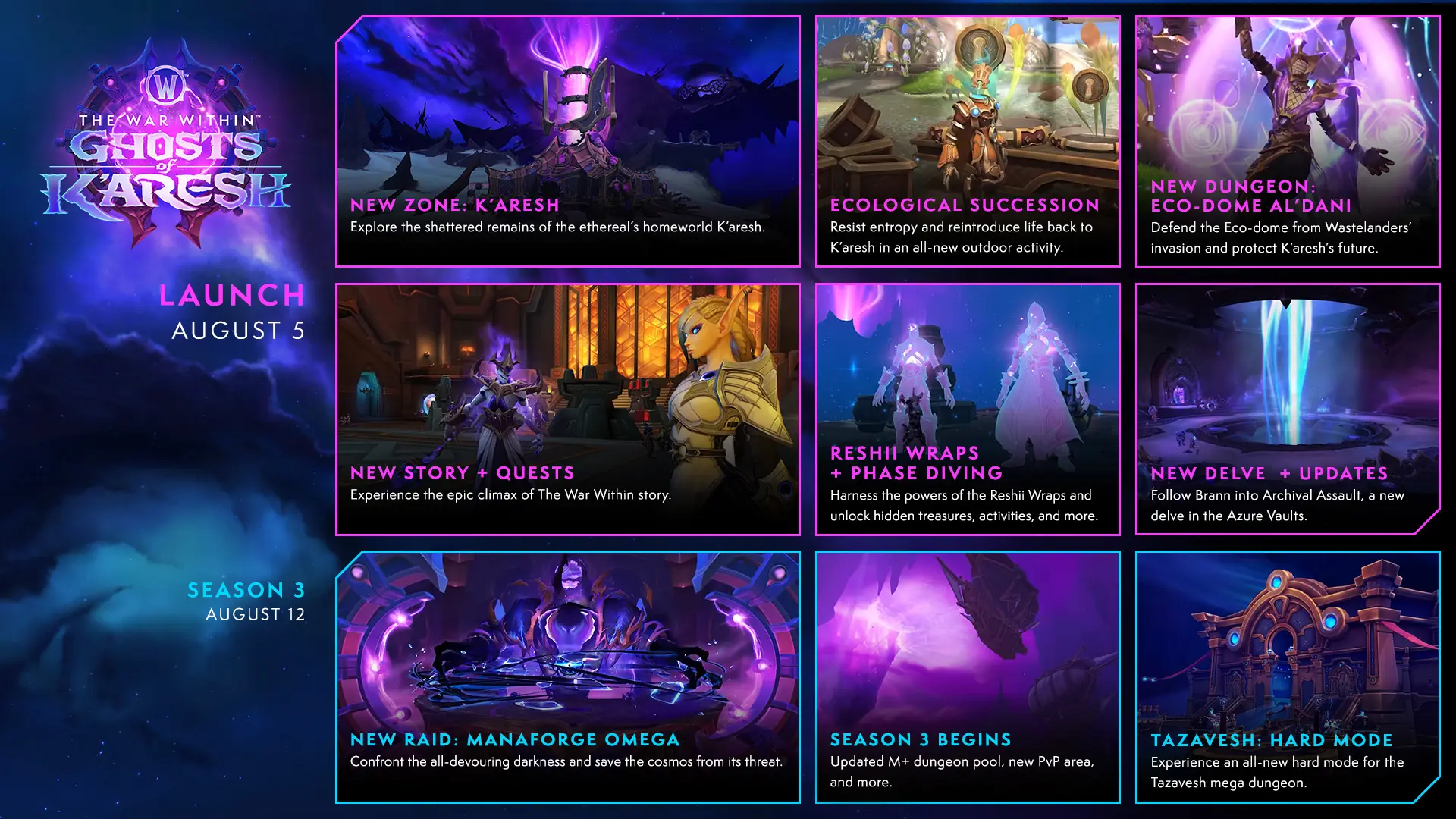 W
THE WAR WITHIN
GHOSTS
of
K'ARESH

LAUNCH
AUGUST 5

SEASON 3
AUGUST 12

NEW ZONE: K'ARESH
Explore the shattered remains of the ethereal's homeworld K'aresh.

ECOLOGICAL SUCCESSION
Resist entropy and reintroduce life back to K'aresh in an all-new outdoor activity.

NEW DUNGEON: ECO-DOME AL'DANI
Defend the Eco-dome from Wastelanders' invasion and protect K'aresh's future.

NEW STORY + QUESTS
Experience the epic climax of The War Within story.

RESHII WRAPS + PHASE DIVING
Harness the powers of the Reshii Wraps and unlock hidden treasures, activities, and more.

NEW DELVE + UPDATES
Follow Brann into Archival Assault, a new delve in the Azure Vaults.

NEW RAID: MANAFORGE OMEGA
Confront the all-devouring darkness and save the cosmos from its threat.

SEASON 3 BEGINS
Updated M+ dungeon pool, new PvP area, and more.

TAZAVESH: HARD MODE
Experience an all-new hard mode for the Tazavesh mega dungeon.