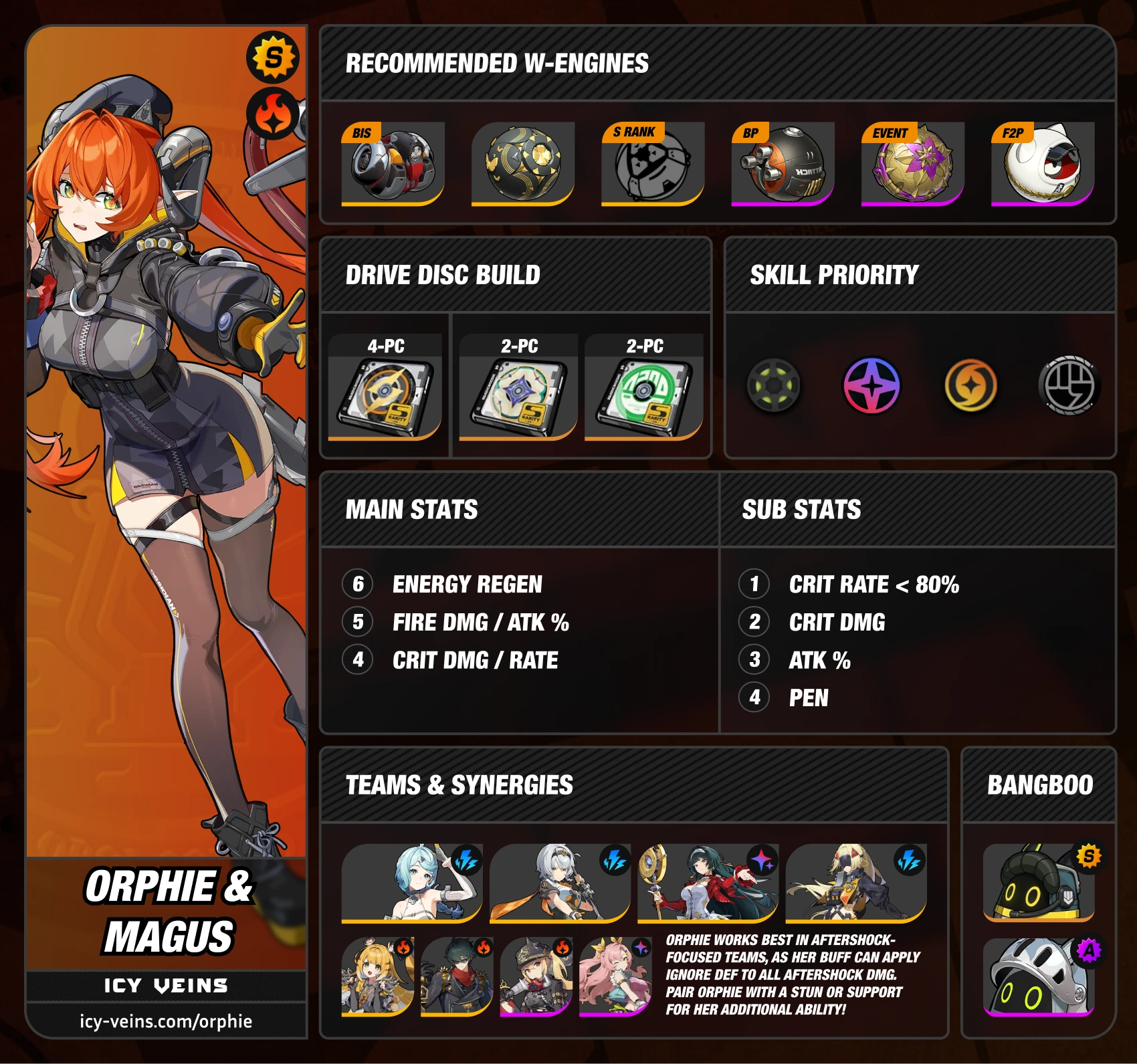 S

ORPHIE & MAGUS

ICY VEINS

icy-veins.com/orphie

RECOMMENDED W-ENGINES

BIS

S RANK

BP

EVENT

F2P

DRIVE DISC BUILD

4-PC

2-PC

2-PC

SKILL PRIORITY

MAIN STATS

6 ENERGY REGEN

5 FIRE DMG / ATK %

4 CRIT DMG / RATE

SUB STATS

1 CRIT RATE < 80%

2 CRIT DMG

3 ATK %

4 PEN

TEAMS & SYNERGIES

ORPHIE WORKS BEST IN AFTERSHOCK-FOCUSED TEAMS, AS HER BUFF CAN APPLY IGNORE DEF TO ALL AFTERSHOCK DMG. PAIR ORPHIE WITH A STUN OR SUPPORT FOR HER ADDITIONAL ABILITY!

BANGBOO

S

A